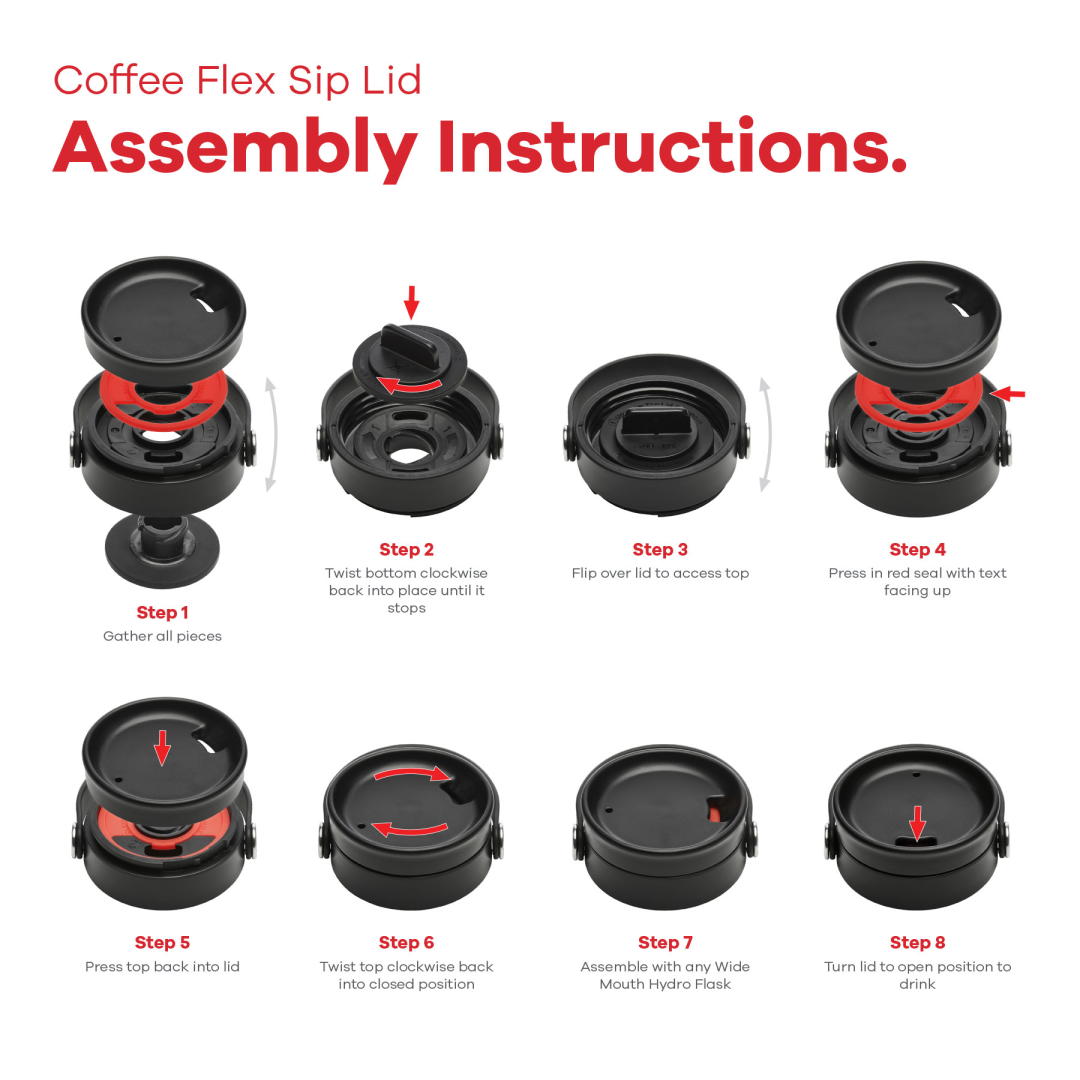 Coffee Flex Sip Lid
Assembly Instructions.

Step 1
Gather all pieces

Step 2
Twist bottom clockwise back into place until it stops

Step 3
Flip over lid to access top

Step 4
Press in red seal with text facing up

Step 5
Press top back into lid

Step 6
Twist top clockwise back into closed position

Step 7
Assemble with any Wide Mouth Hydro Flask

Step 8
Turn lid to open position to drink